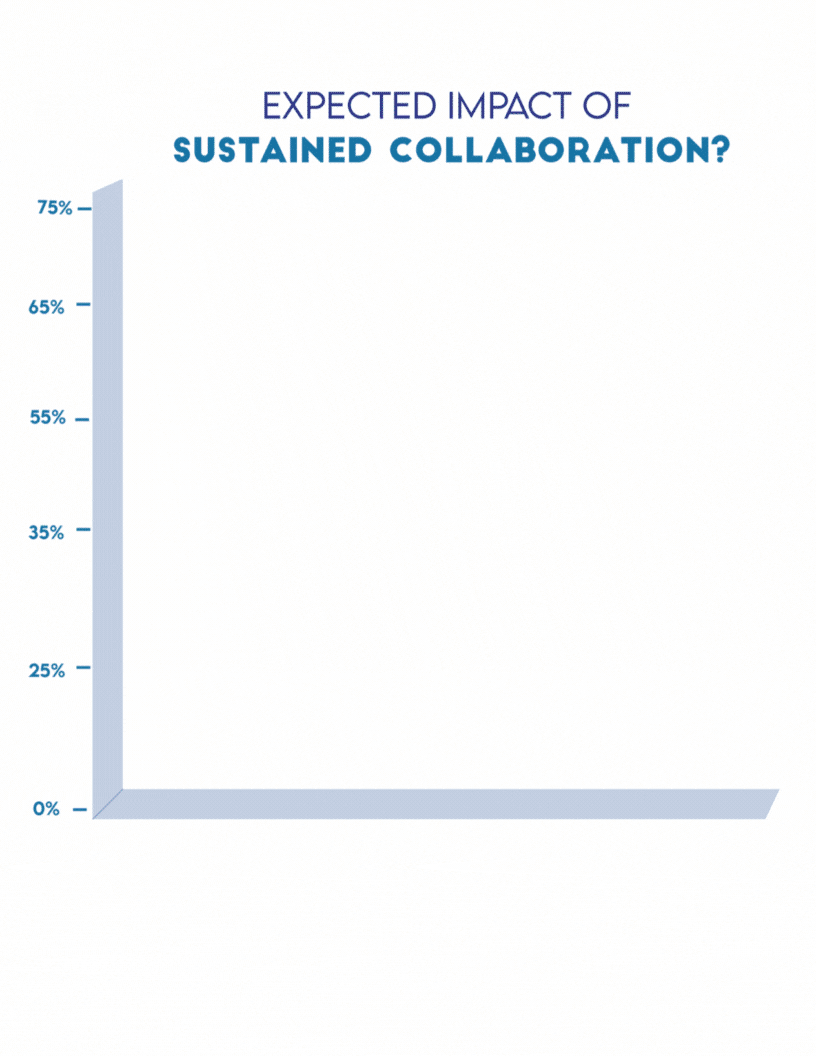 EXPECTED IMPACT OF
SUSTAINED COLLABORATION?

75%
65%
55%
35%
25%
0%